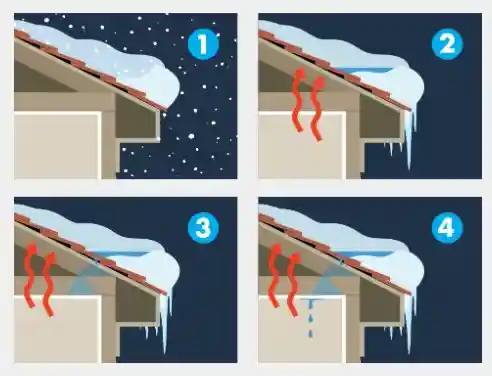 1

2

3

4